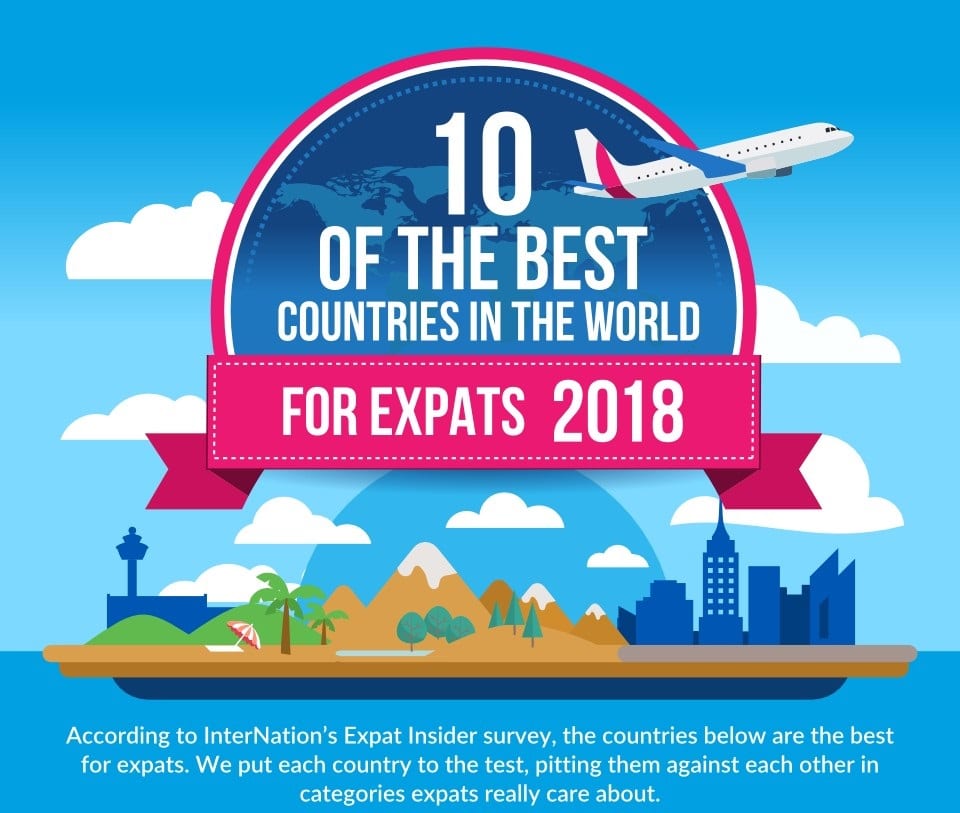 10
OF THE BEST
COUNTRIES IN THE WORLD
FOR EXPATS 2018

According to InterNation's Expat Insider survey, the countries below are the best for expats. We put each country to the test, pitting them against each other in categories expats really care about.